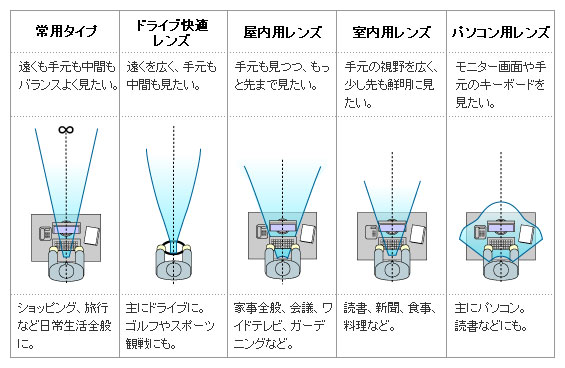 | 常用タイプ | ドライブ快適レンズ | 屋内用レンズ | 室内用レンズ | パソコン用レンズ |
|---|---|---|---|---|
| 遠くも手元も中間もバランスよく見たい。 | 遠くを広く、手元も中間も見たい。 | 手元も見つつ、もっと先まで見たい。 | 手元の視野を広く、少し先も鮮明に見たい。 | モニター画面や手元のキーボードを見たい。 |
| ∞ | | | | |
| ショッピング、旅行など日常生活全般に。 | 主にドライブに。ゴルフやスポーツ観戦にも。 | 家事全般、会議、ワイドテレビ、ガーデニングなど。 | 読書、新聞、食事、料理など。 | 主にパソコン。読書などにも。 |